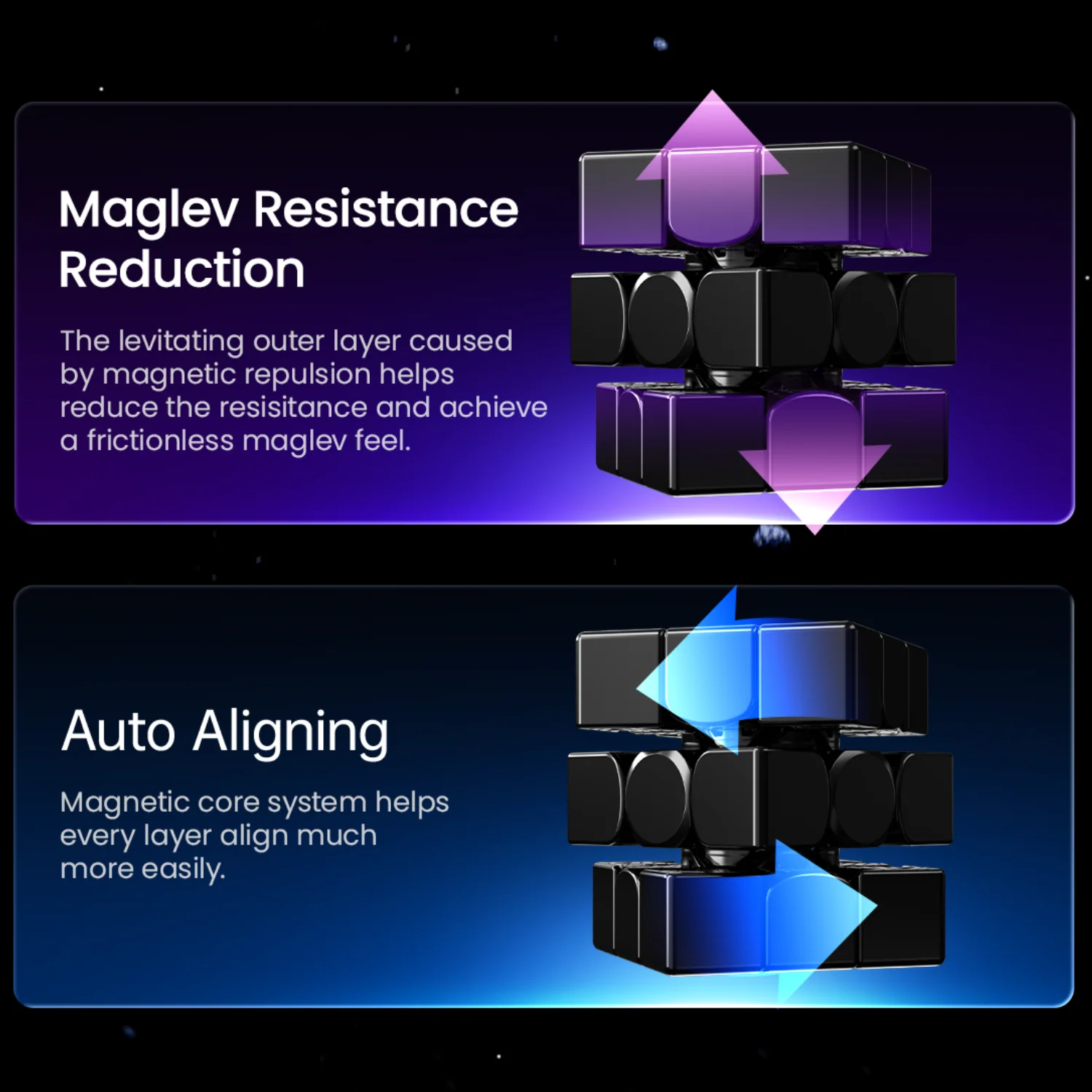 Maglev Resistance Reduction

The levitating outer layer caused by magnetic repulsion helps reduce the resisitance and achieve a frictionless maglev feel.

Auto Aligning

Magnetic core system helps every layer align much more easily.